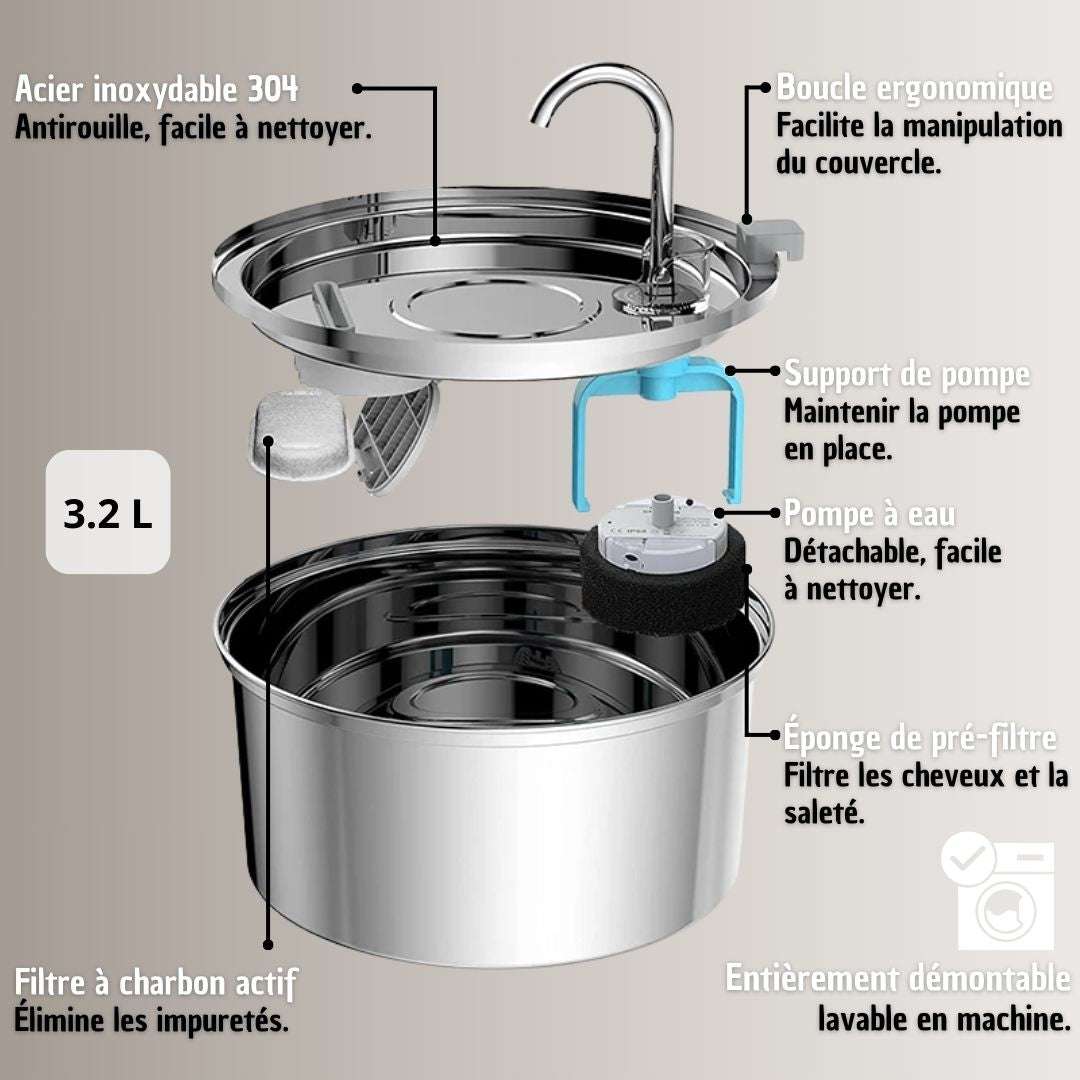 Acier inoxydable 304
Antirouille, facile à nettoyer.

Boucle ergonomique
Facilite la manipulation du couvercle.

Support de pompe
Maintenir la pompe en place.

3.2 L

Pompe à eau
Détachable, facile à nettoyer.

Éponge de pré-filtre
Filtre les cheveux et la saleté.

Filtre à charbon actif
Élimine les impuretés.

Entièrement démontable
lavable en machine.