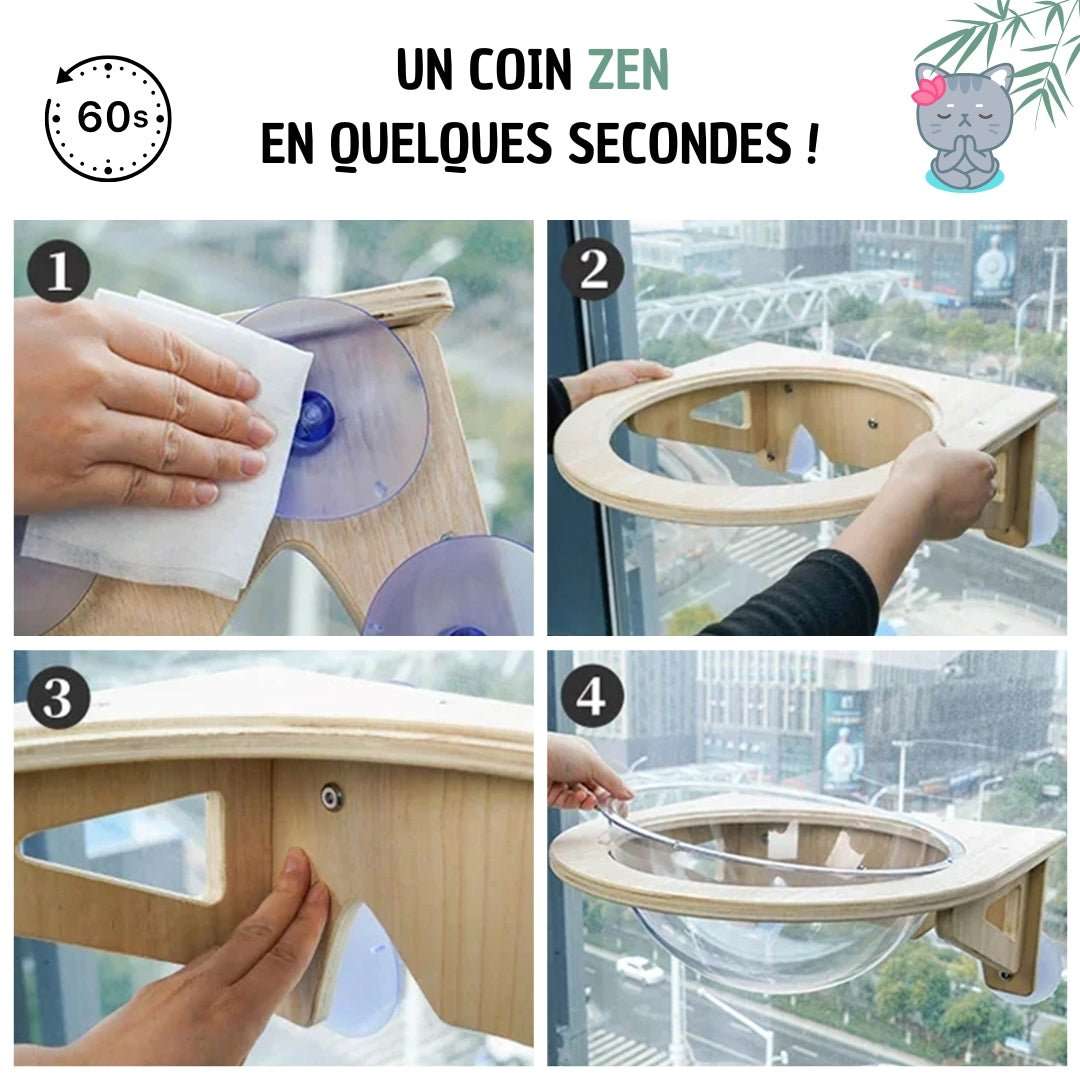 60s

UN COIN ZEN
EN QUELQUES SECONDES !

1

2

3

4