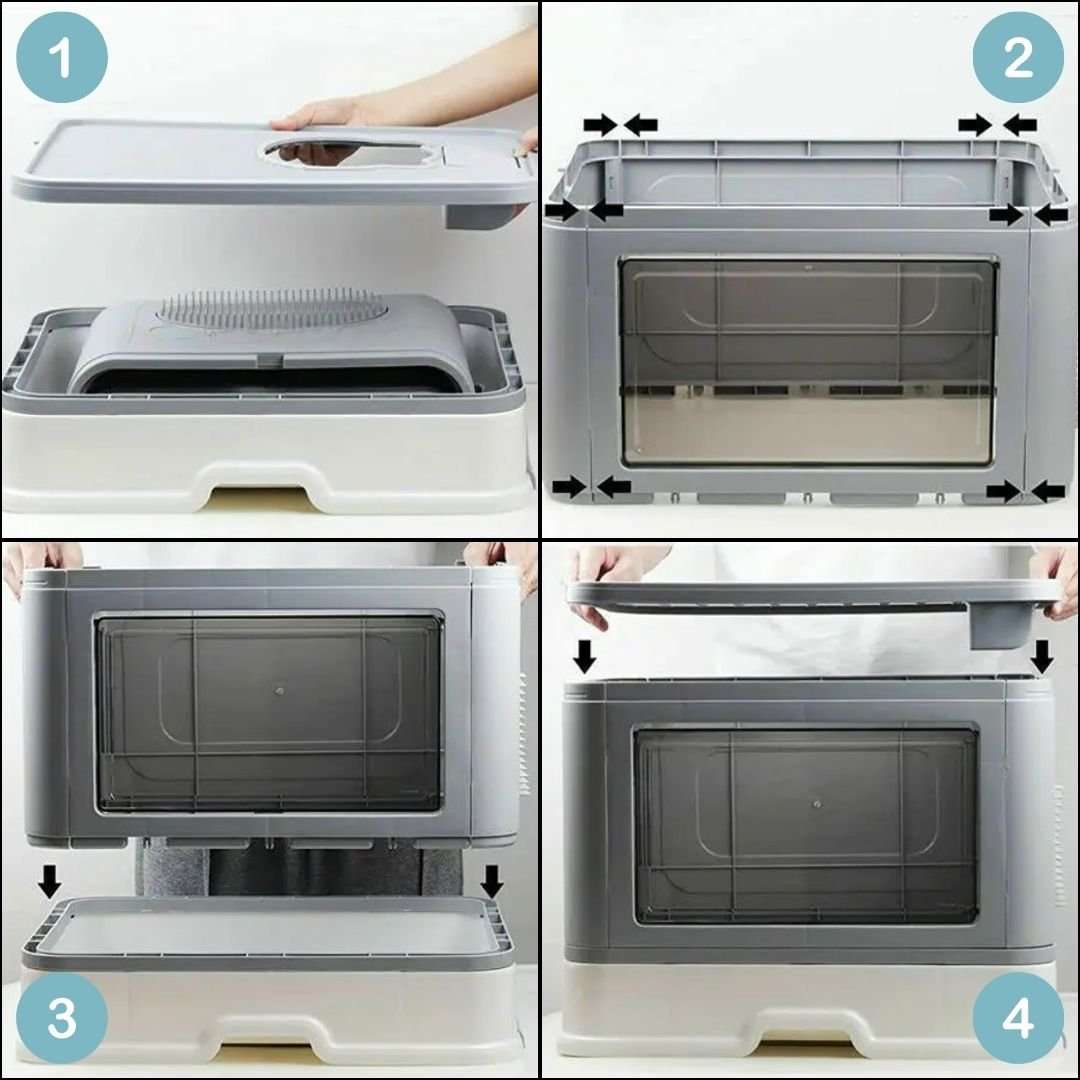 1

2

3

4